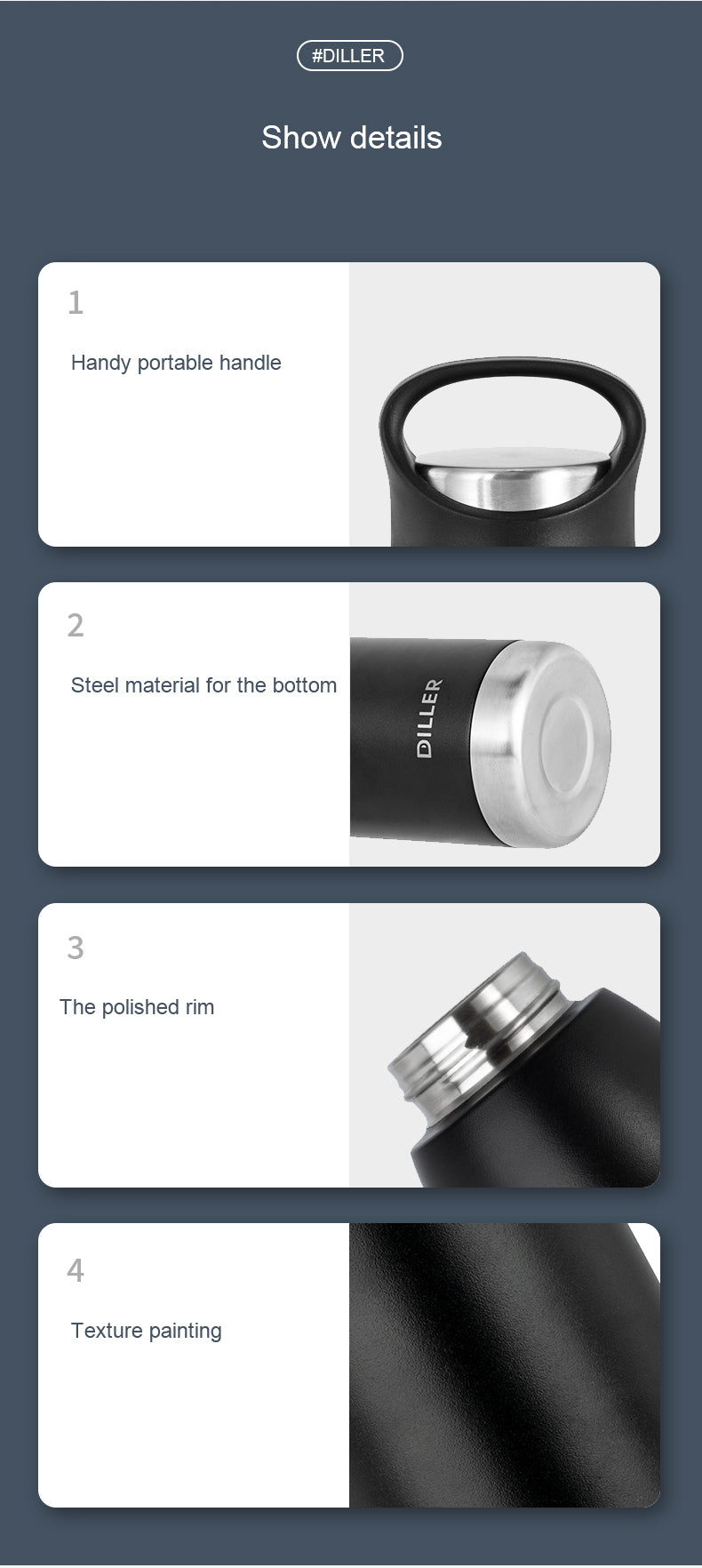 #DILLER

Show details

1

Handy portable handle

2

Steel material for the bottom

DILLER

3

The polished rim

4

Texture painting