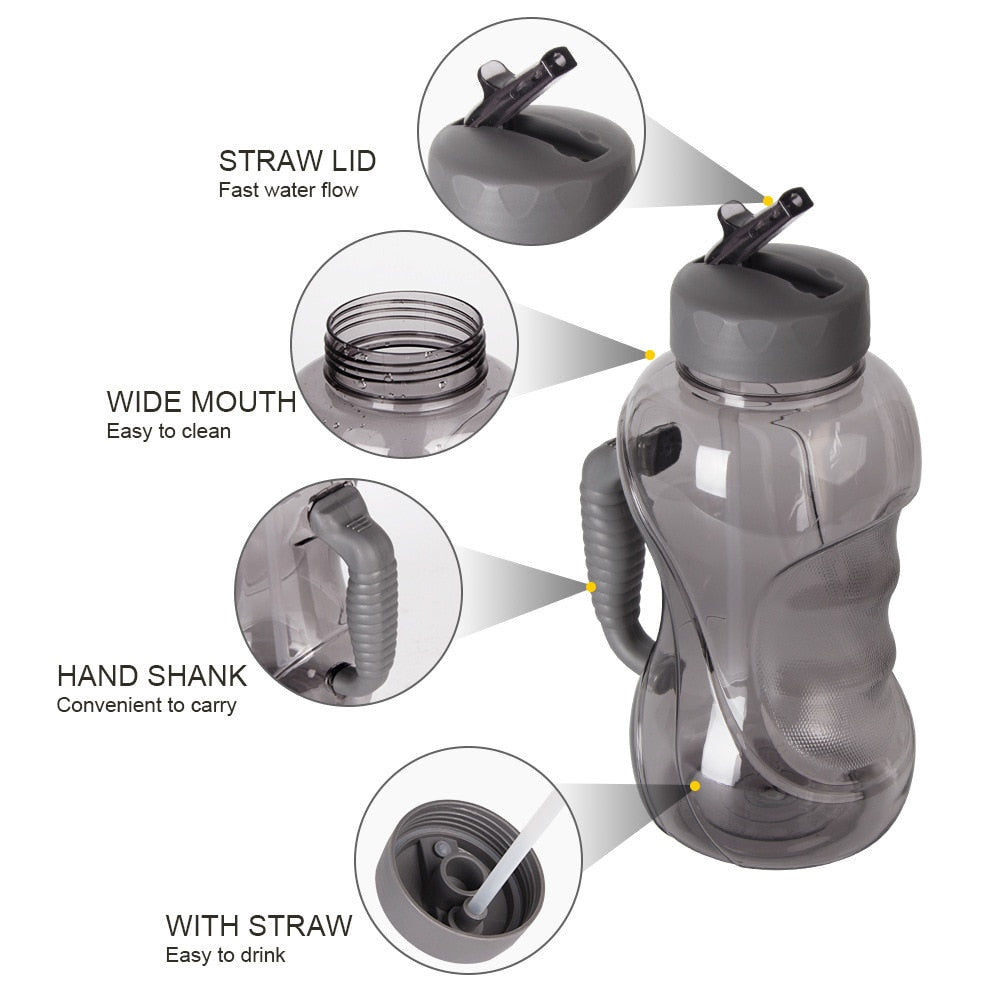 STRAW LID
Fast water flow

WIDE MOUTH
Easy to clean

HAND SHANK
Convenient to carry

WITH STRAW
Easy to drink